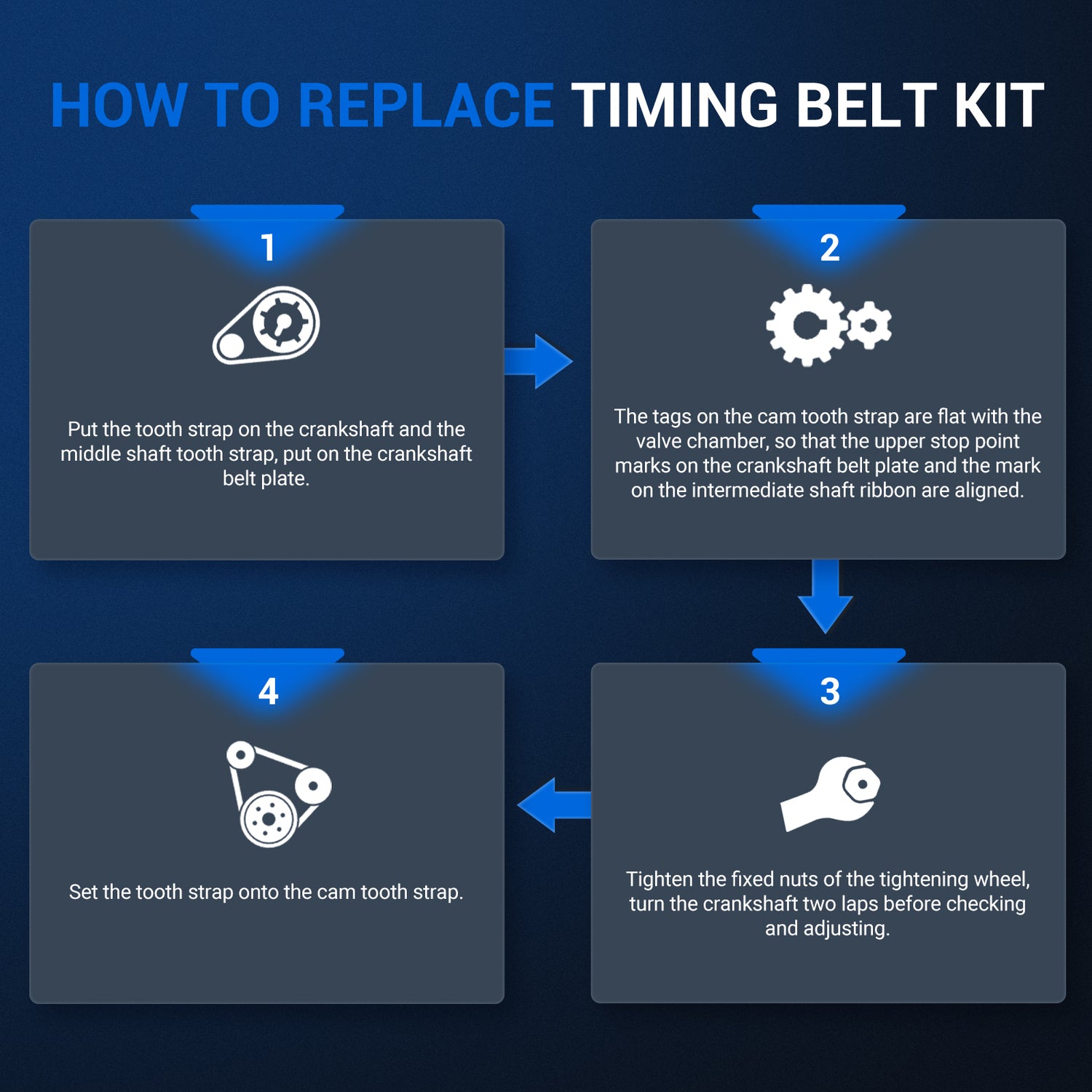 HOW TO REPLACE TIMING BELT KIT

1

Put the tooth strap on the crankshaft and the middle shaft tooth strap, put on the crankshaft belt plate.

2

The tags on the cam tooth strap are flat with the valve chamber, so that the upper stop point marks on the crankshaft belt plate and the mark on the intermediate shaft ribbon are aligned.

3

Tighten the fixed nuts of the tightening wheel, turn the crankshaft two laps before checking and adjusting.

4

Set the tooth strap onto the cam tooth strap.