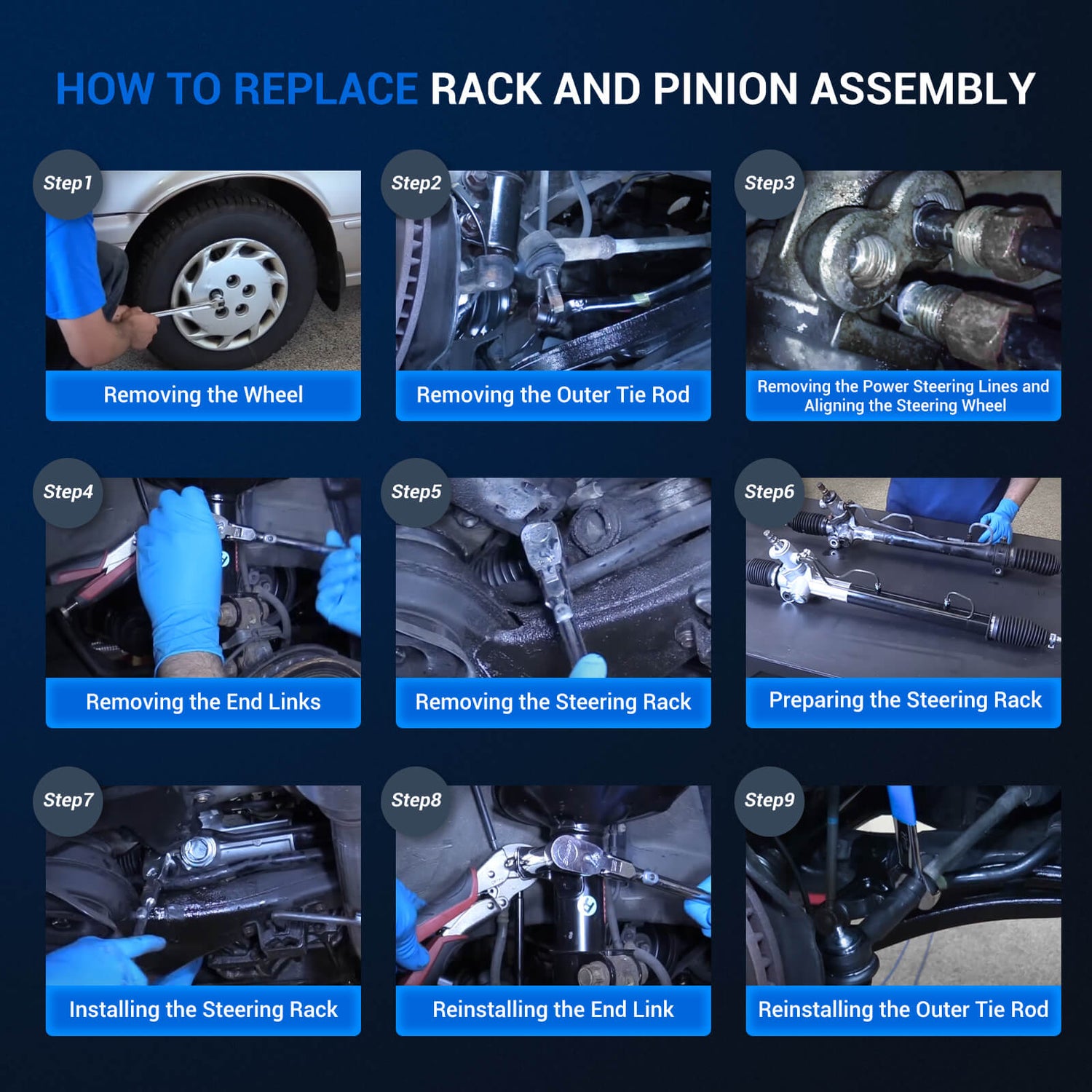 HOW TO REPLACE RACK AND PINION ASSEMBLY

Step1
Removing the Wheel

Step2
Removing the Outer Tie Rod

Step3
Removing the Power Steering Lines and Aligning the Steering Wheel

Step4
Removing the End Links

Step5
Removing the Steering Rack

Step6
Preparing the Steering Rack

Step7
Installing the Steering Rack

Step8
Reinstalling the End Link

Step9
Reinstalling the Outer Tie Rod