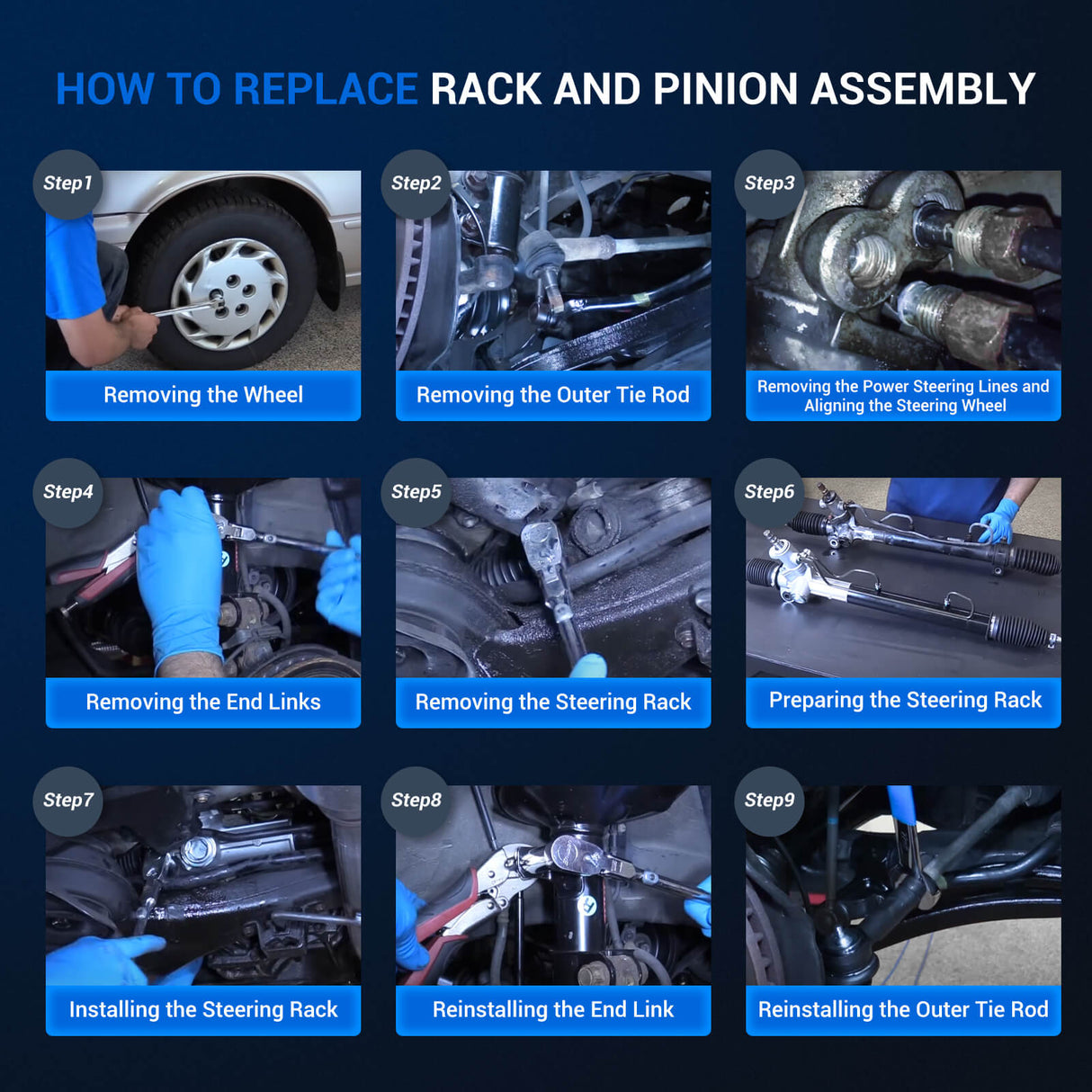 HOW TO REPLACE RACK AND PINION ASSEMBLY

Step1
Removing the Wheel

Step2
Removing the Outer Tie Rod

Step3
Removing the Power Steering Lines and Aligning the Steering Wheel

Step4
Removing the End Links

Step5
Removing the Steering Rack

Step6
Preparing the Steering Rack

Step7
Installing the Steering Rack

Step8
Reinstalling the End Link

Step9
Reinstalling the Outer Tie Rod