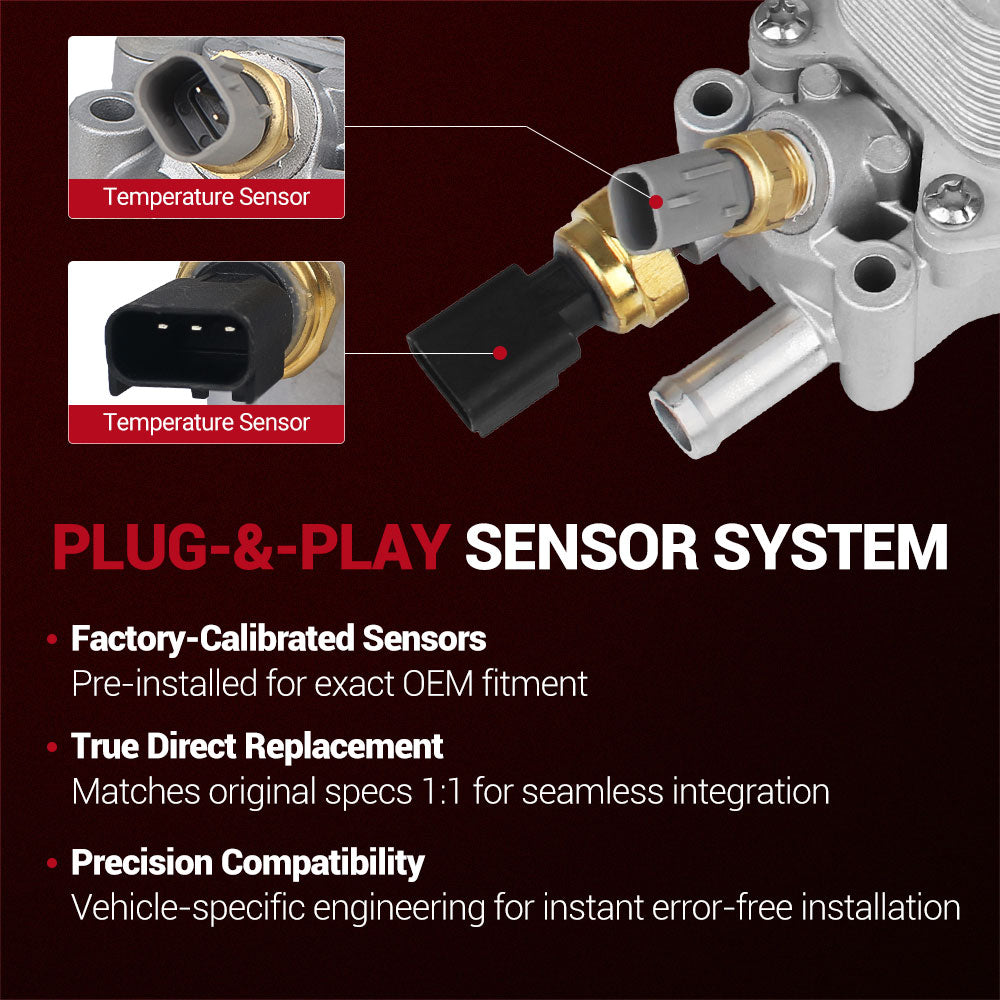 Temperature Sensor

Temperature Sensor

PLUG-&-PLAY SENSOR SYSTEM

• Factory-Calibrated Sensors
Pre-installed for exact OEM fitment

• True Direct Replacement
Matches original specs 1:1 for seamless integration

• Precision Compatibility
Vehicle-specific engineering for instant error-free installation