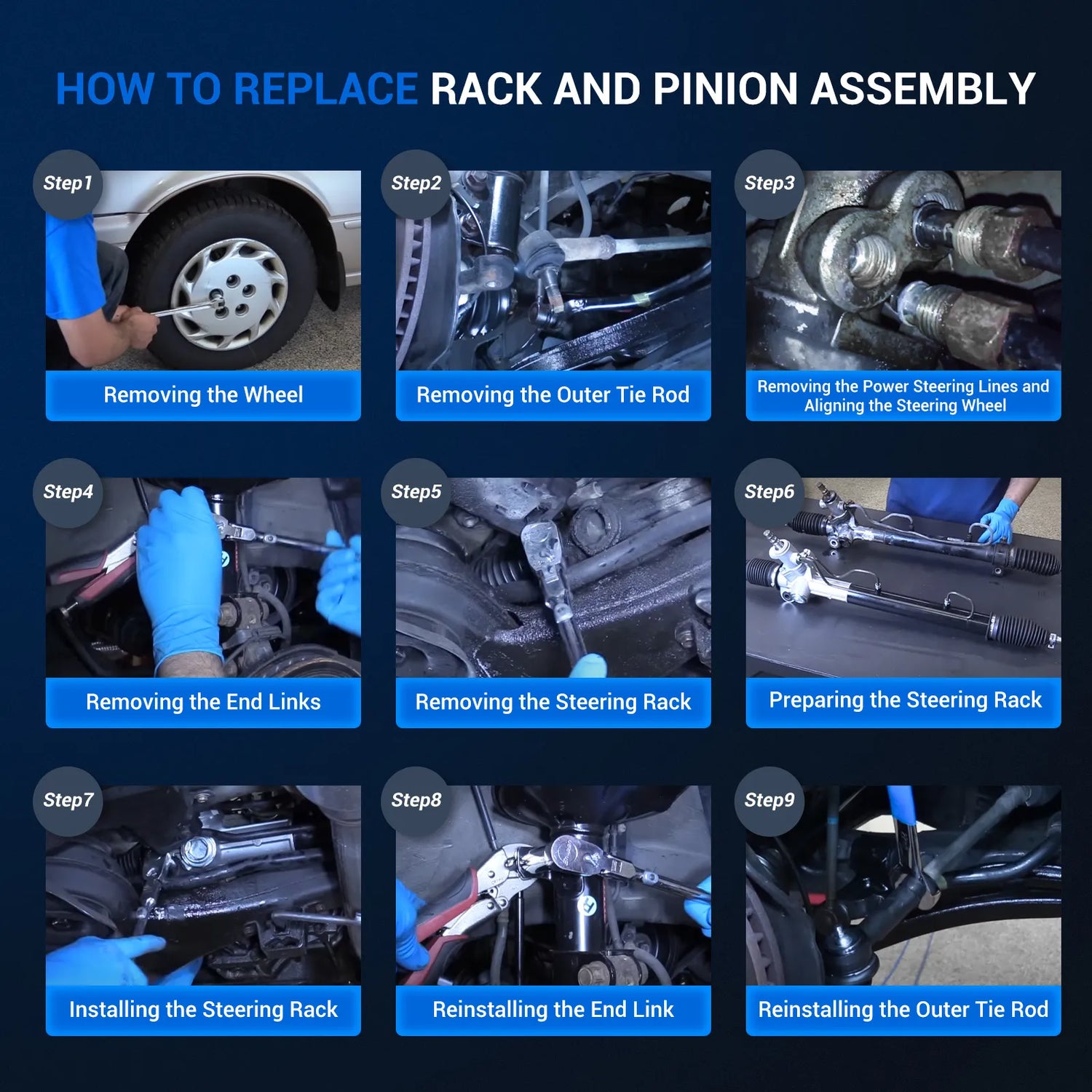 HOW TO REPLACE RACK AND PINION ASSEMBLY

Step1
Removing the Wheel

Step2
Removing the Outer Tie Rod

Step3
Removing the Power Steering Lines and Aligning the Steering Wheel

Step4
Removing the End Links

Step5
Removing the Steering Rack

Step6
Preparing the Steering Rack

Step7
Installing the Steering Rack

Step8
Reinstalling the End Link

Step9
Reinstalling the Outer Tie Rod