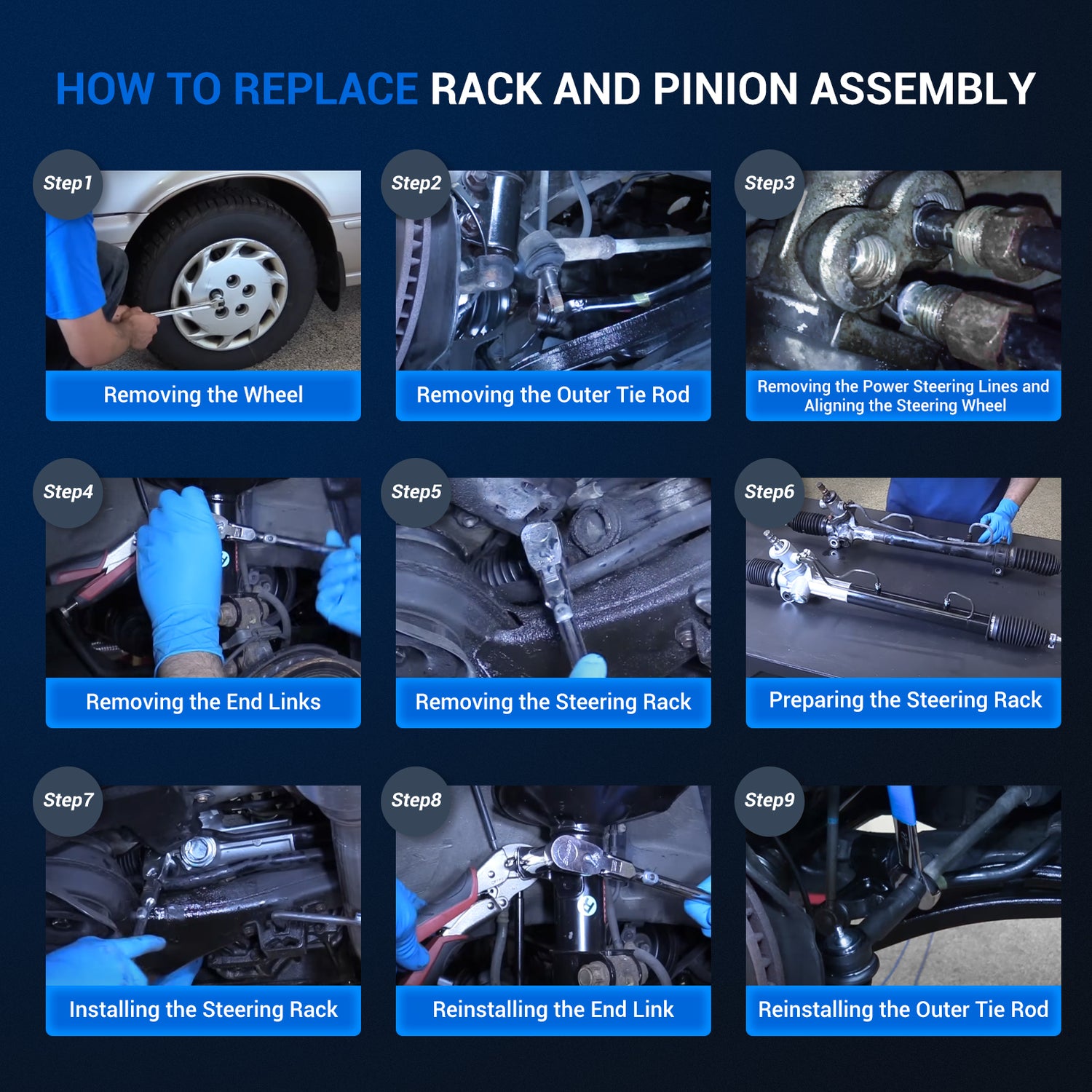 HOW TO REPLACE RACK AND PINION ASSEMBLY

Step1
Removing the Wheel

Step2
Removing the Outer Tie Rod

Step3
Removing the Power Steering Lines and Aligning the Steering Wheel

Step4
Removing the End Links

Step5
Removing the Steering Rack

Step6
Preparing the Steering Rack

Step7
Installing the Steering Rack

Step8
Reinstalling the End Link

Step9
Reinstalling the Outer Tie Rod