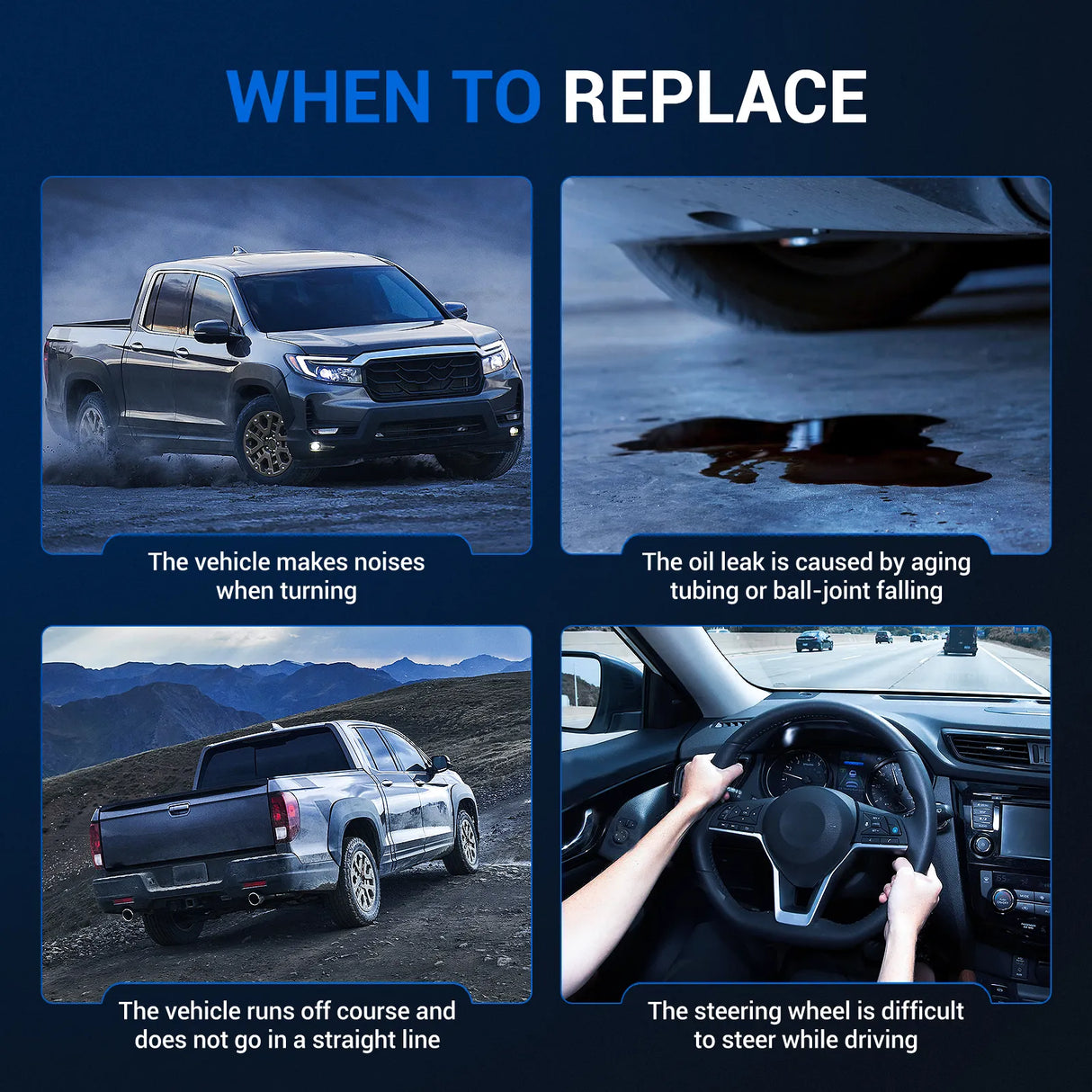 WHEN TO REPLACE

The vehicle makes noises when turning

The oil leak is caused by aging tubing or ball-joint falling

The vehicle runs off course and does not go in a straight line

The steering wheel is difficult to steer while driving