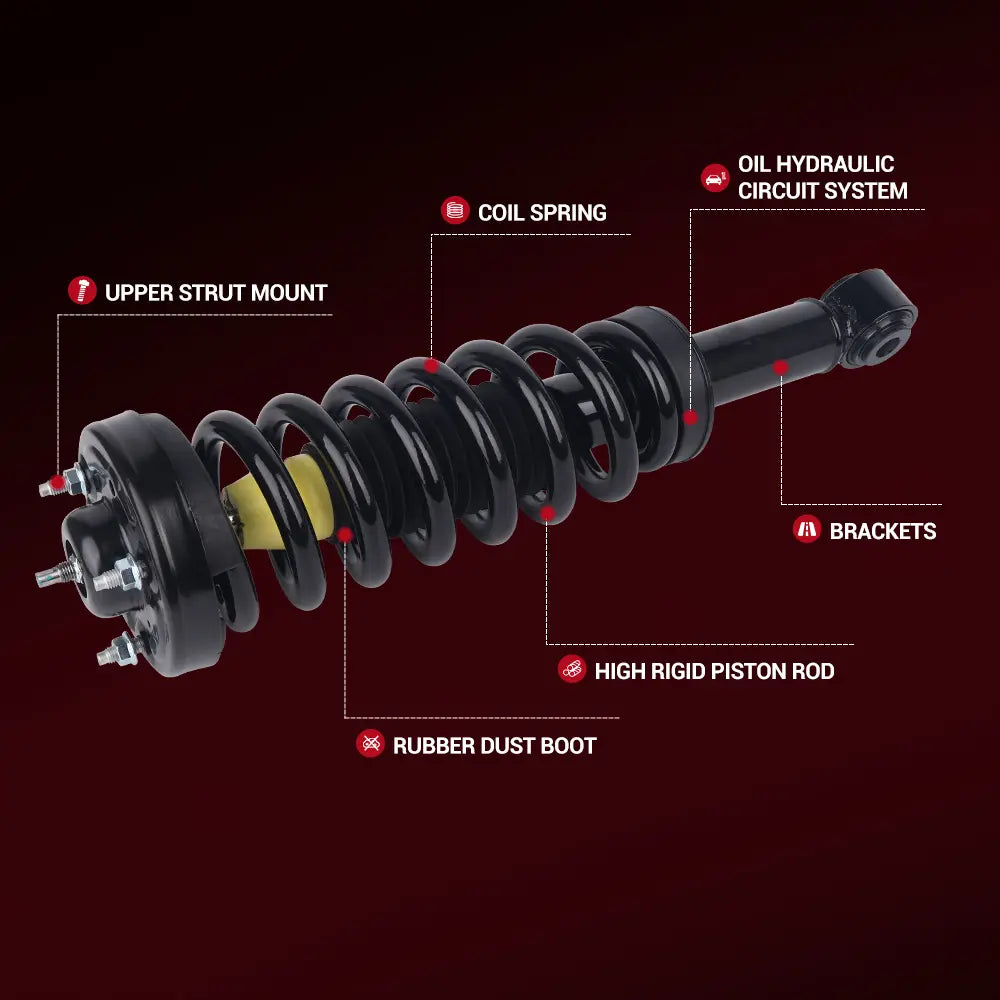 OIL HYDRAULIC CIRCUIT SYSTEM

COIL SPRING

UPPER STRUT MOUNT

BRACKETS

HIGH RIGID PISTON ROD

RUBBER DUST BOOT