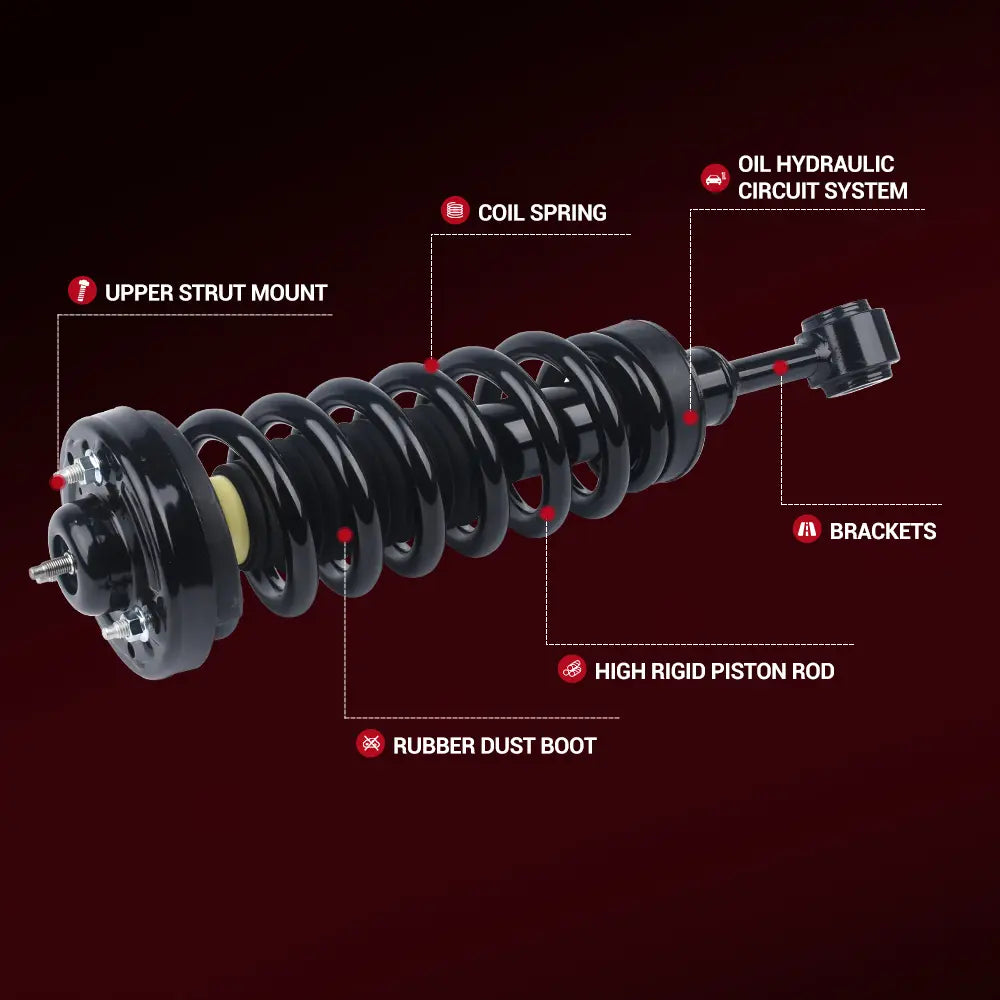 OIL HYDRAULIC CIRCUIT SYSTEM

COIL SPRING

UPPER STRUT MOUNT

BRACKETS

HIGH RIGID PISTON ROD

RUBBER DUST BOOT