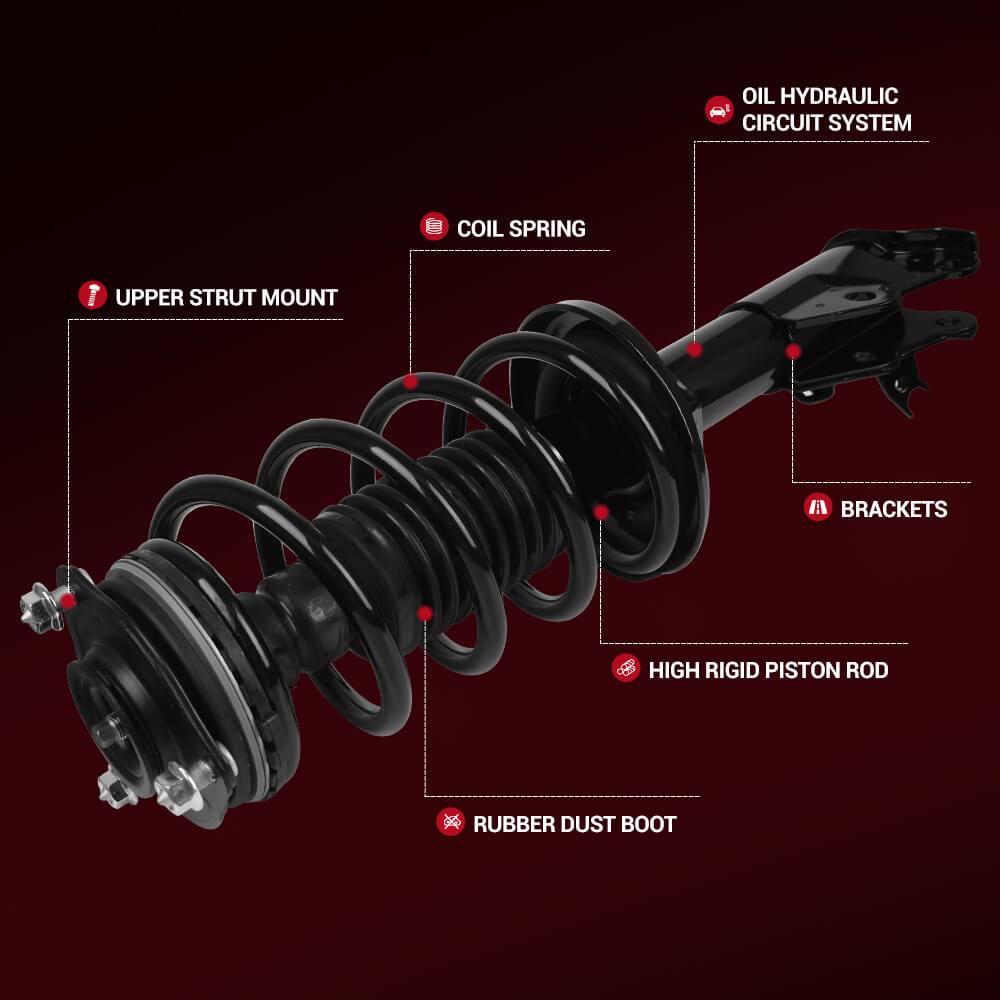 OIL HYDRAULIC CIRCUIT SYSTEM

COIL SPRING

UPPER STRUT MOUNT

BRACKETS

HIGH RIGID PISTON ROD

RUBBER DUST BOOT